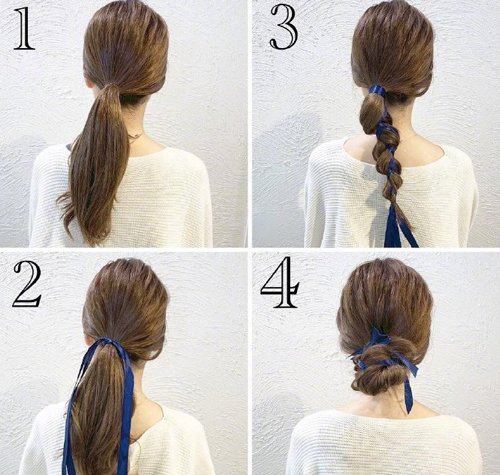 1

3

2

4